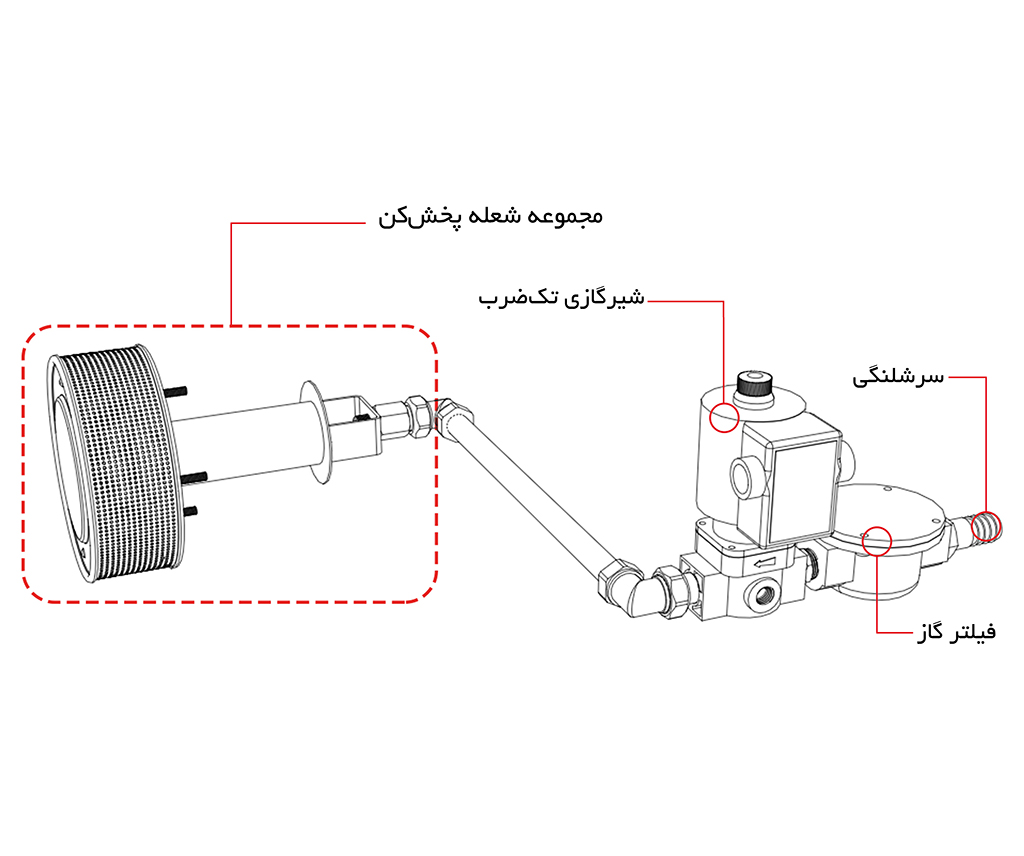 مجموعه شعله پخش‌کن

شیرگازی تک‌ضرب

سرشلنگی

فیلتر گاز