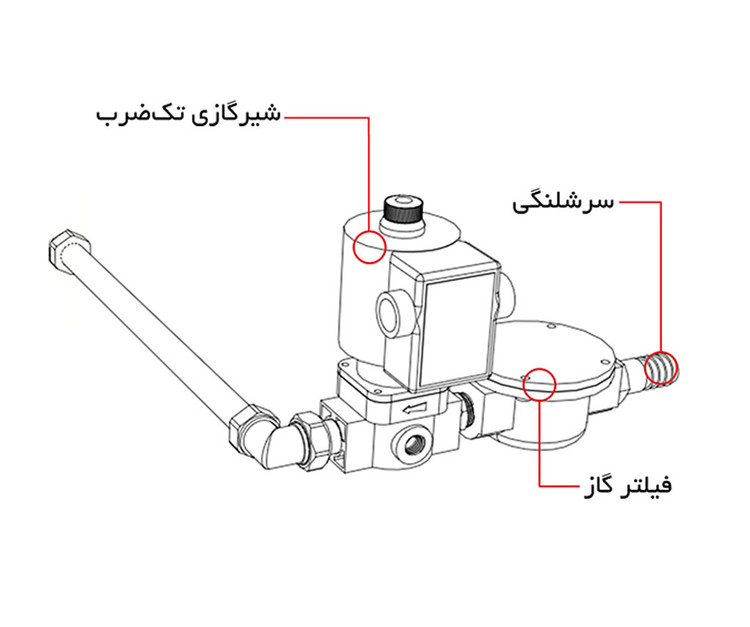 شیرگازی تک‌ضرب

سرشلنگی

فیلتر گاز